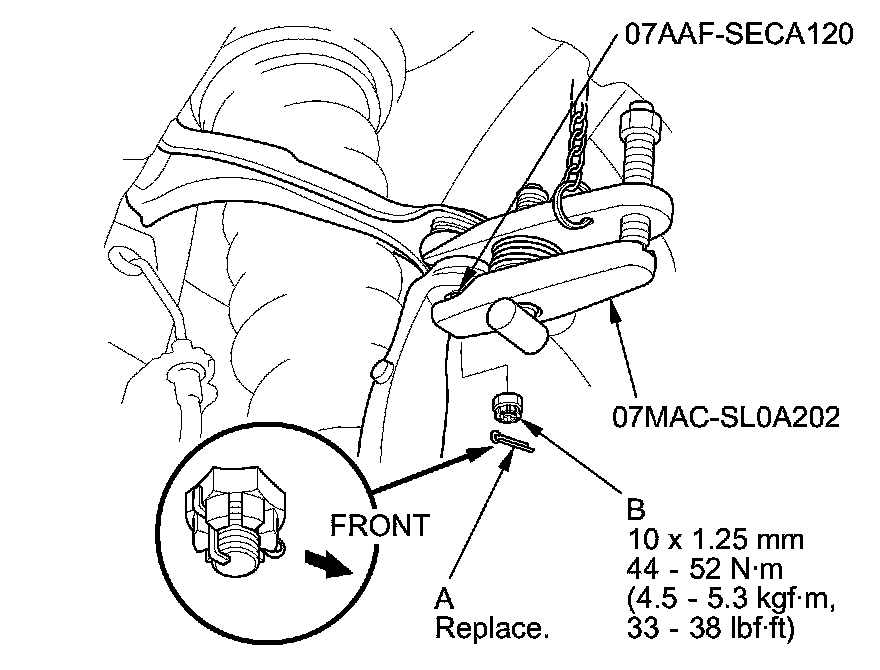 07AAF-SECA120

07MAC-SL0A202

FRONT

A
Replace.

B
10 x 1.25 mm
44 - 52 N·m
(4.5 - 5.3 kgf·m,
33 - 38 lbf·ft)