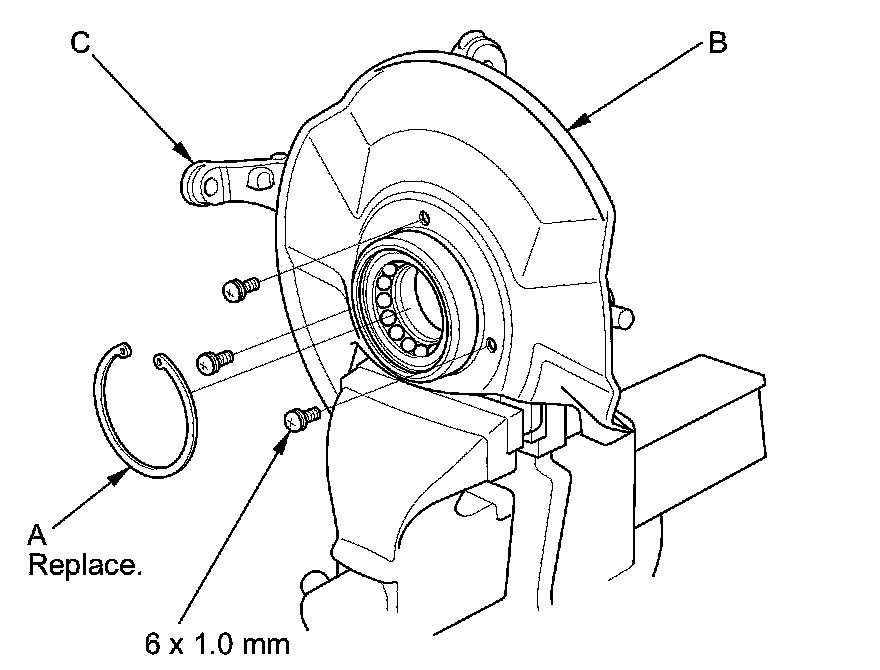 C

B

A
Replace.

6 x 1.0 mm