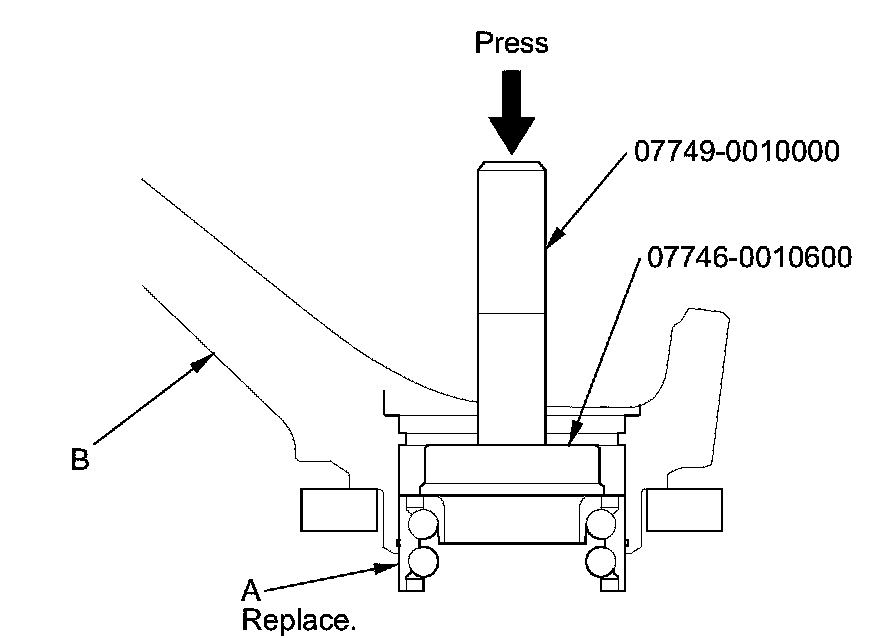 Press

07749-0010000

07746-0010600

B

A
Replace.