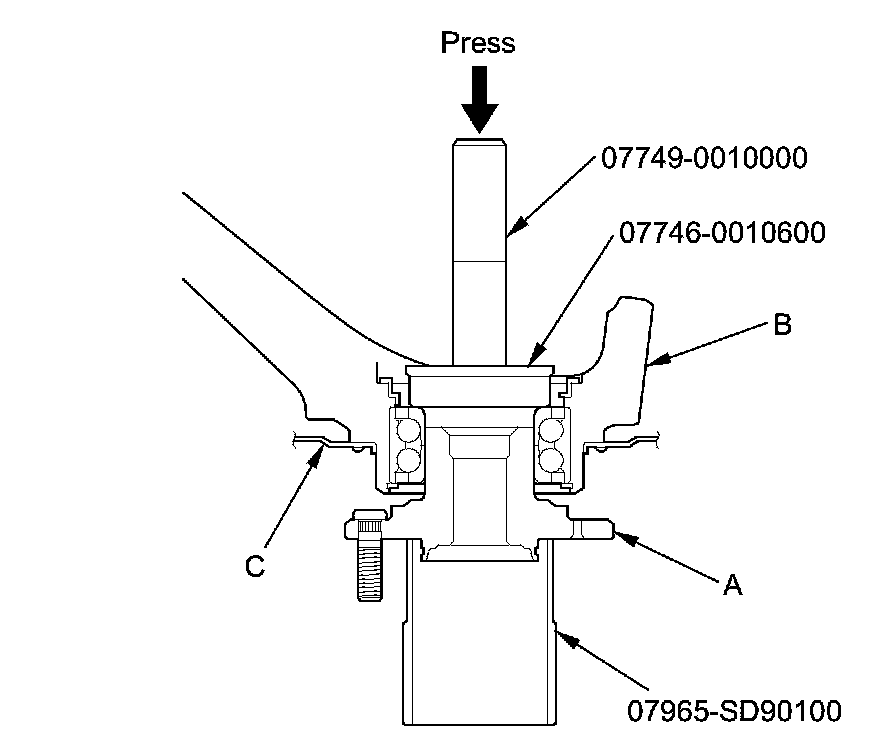 Press

07749-0010000

07746-0010600

B

C

A

07965-SD90100