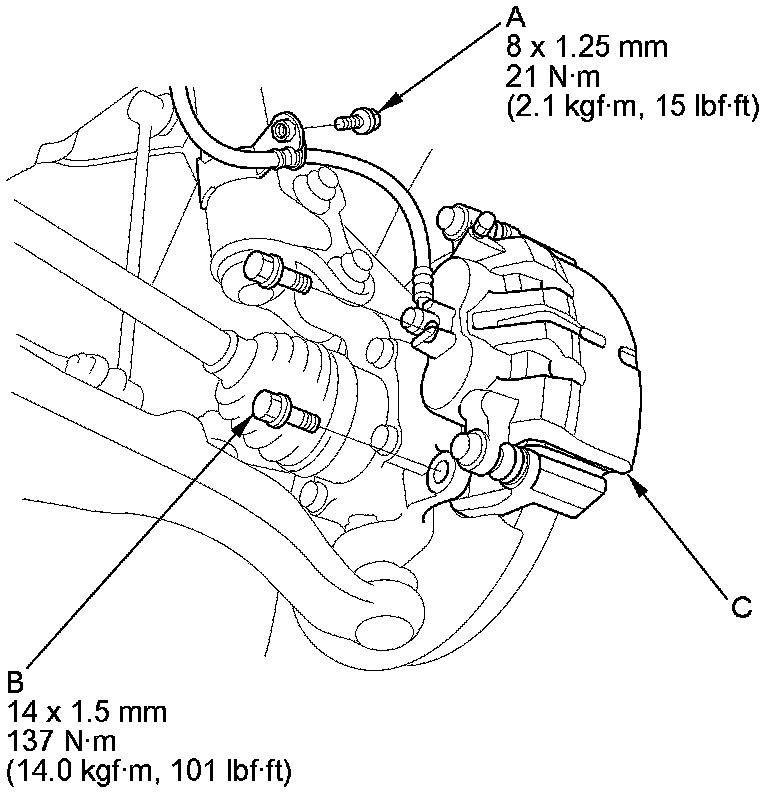 A
8 x 1.25 mm
21 N·m
(2.1 kgf·m, 15 lbf·ft)

C

B
14 x 1.5 mm
137 N·m
(14.0 kgf·m, 101 lbf·ft)