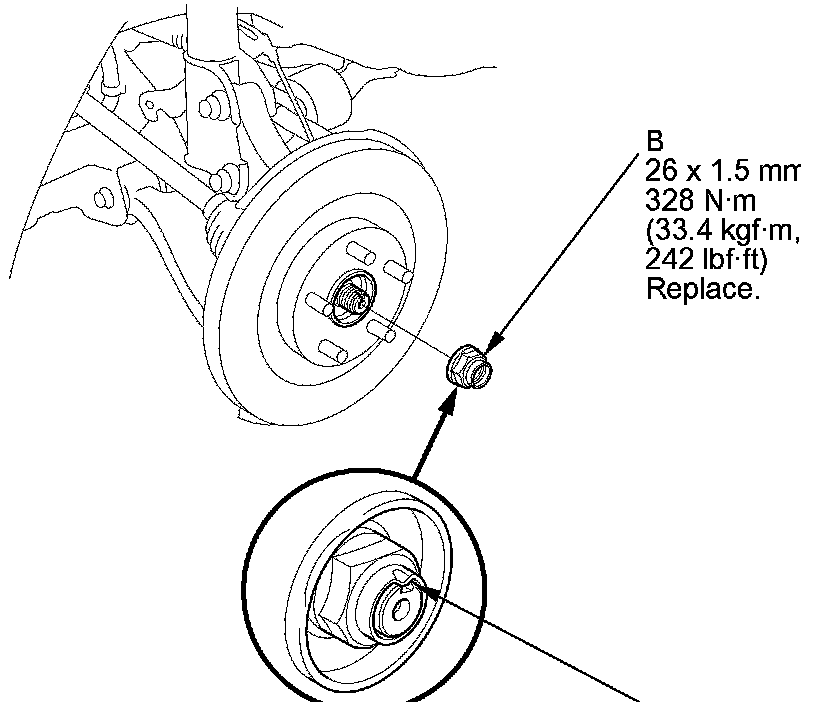 B
26 x 1.5 mm
328 N·m
(33.4 kgf·m,
242 lbf·ft)
Replace.