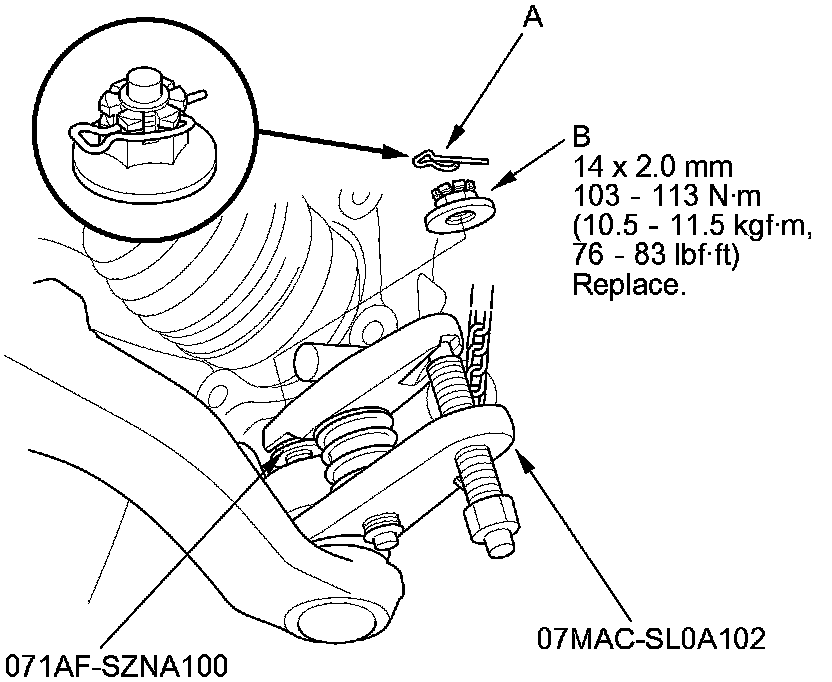 A

B
14 x 2.0 mm
103 - 113 N·m
(10.5 - 11.5 kgf·m,
76 - 83 lbf·ft)
Replace.

07MAC-SL0A102

071AF-SZNA100