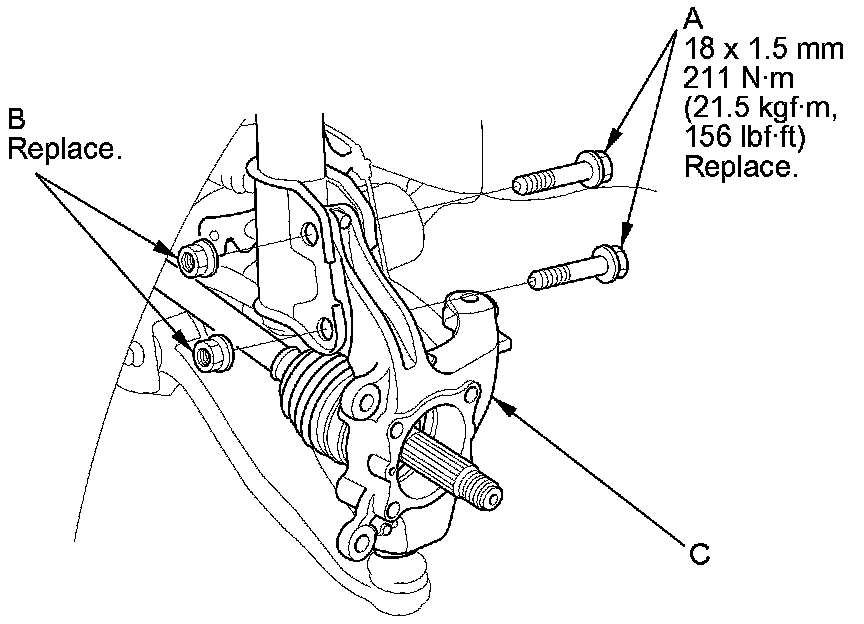 B
Replace.

A
18 x 1.5 mm
211 N·m
(21.5 kgf·m,
156 lbf·ft)
Replace.

C