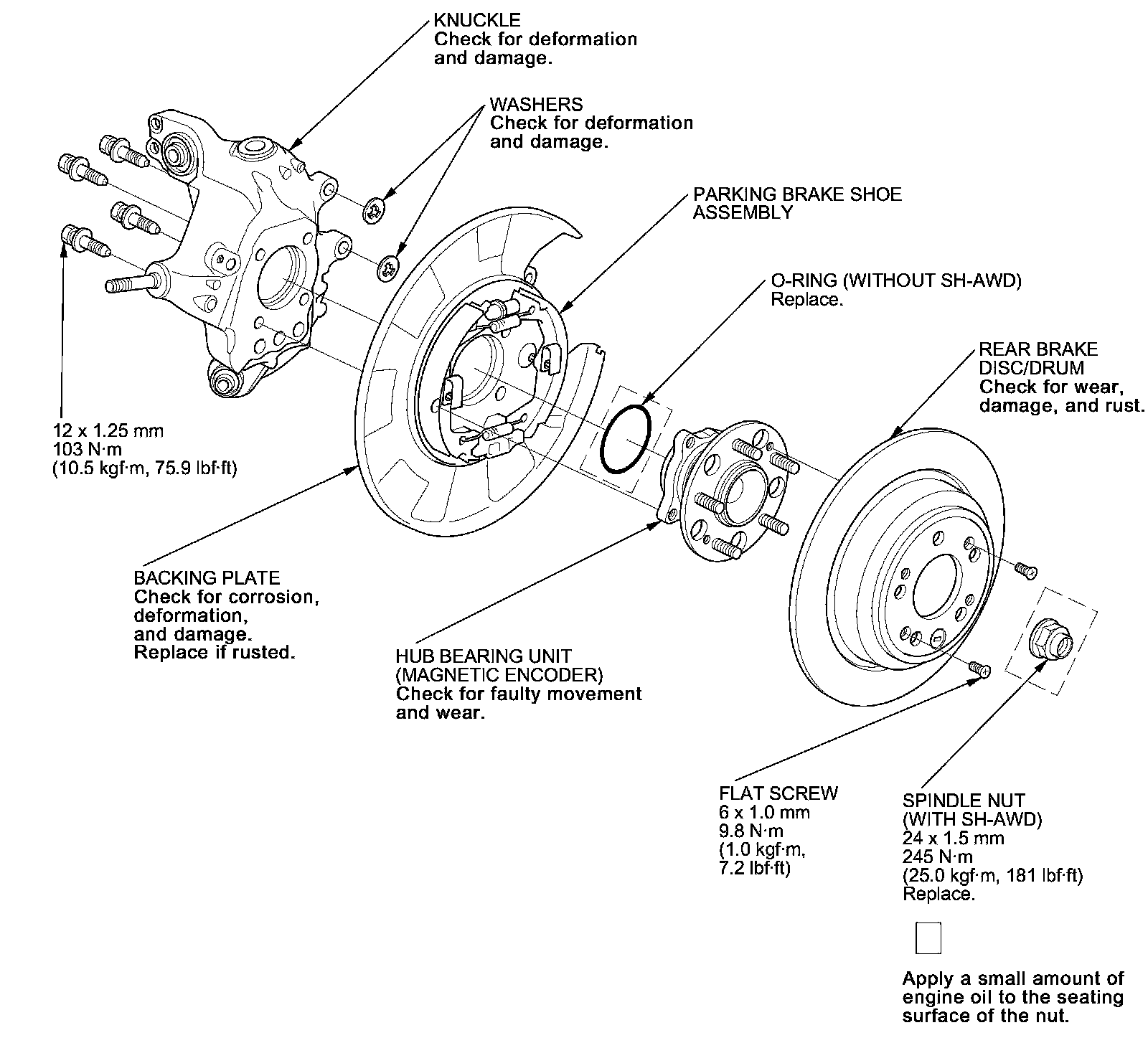 KNUCKLE
Check for deformation and damage.

WASHERS
Check for deformation and damage.

PARKING BRAKE SHOE ASSEMBLY

O-RING (WITHOUT SH-AWD)
Replace.

REAR BRAKE DISC/DRUM
Check for wear, damage, and rust.

12 x 1.25 mm
103 N·m
(10.5 kgf·m, 75.9 lbf·ft)

BACKING PLATE
Check for corrosion, deformation, and damage.
Replace if rusted.

HUB BEARING UNIT (MAGNETIC ENCODER)
Check for faulty movement and wear.

FLAT SCREW
6 x 1.0 mm
9.8 N·m
(1.0 kgf·m, 7.2 lbf·ft)

SPINDLE NUT (WITH SH-AWD)
24 x 1.5 mm
245 N·m
(25.0 kgf·m, 181 lbf·ft)
Replace.

Apply a small amount of engine oil to the seating surface of the nut.