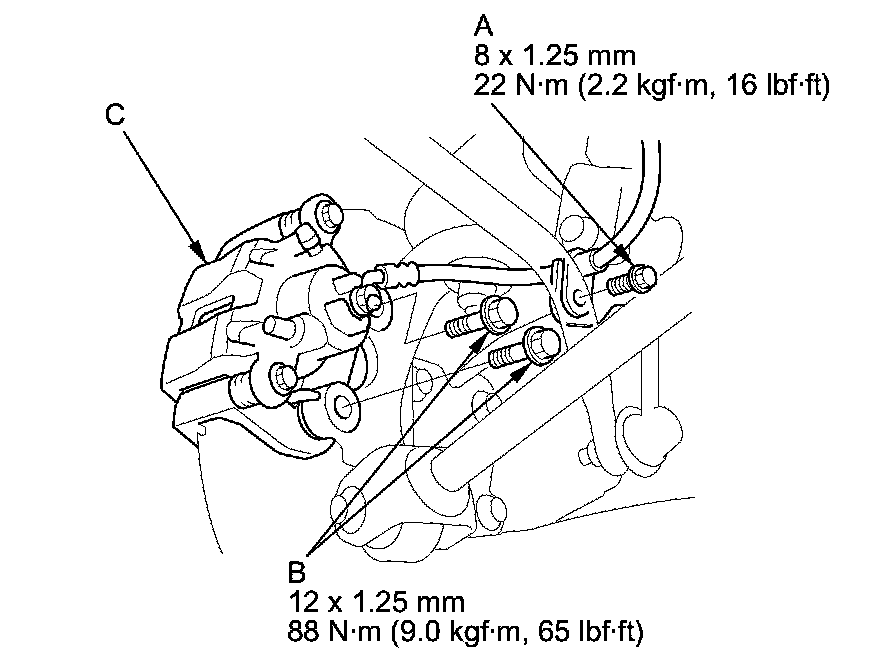 A
8 x 1.25 mm
22 N·m (2.2 kgf·m, 16 lbf·ft)

C

B
12 x 1.25 mm
88 N·m (9.0 kgf·m, 65 lbf·ft)