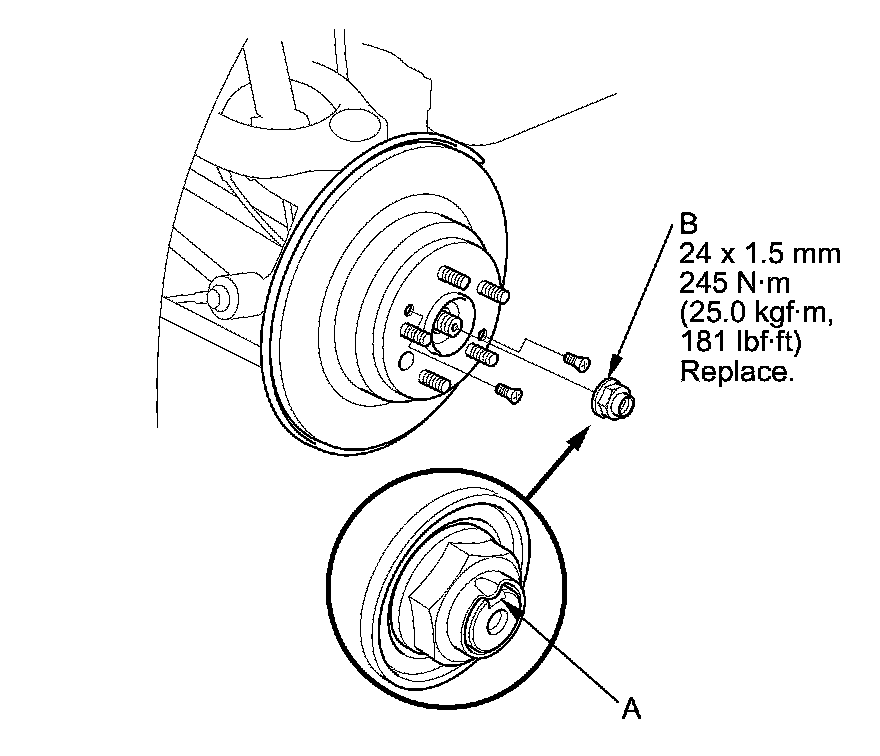 B
24 x 1.5 mm
245 N·m
(25.0 kgf·m,
181 lbf·ft)
Replace.

A