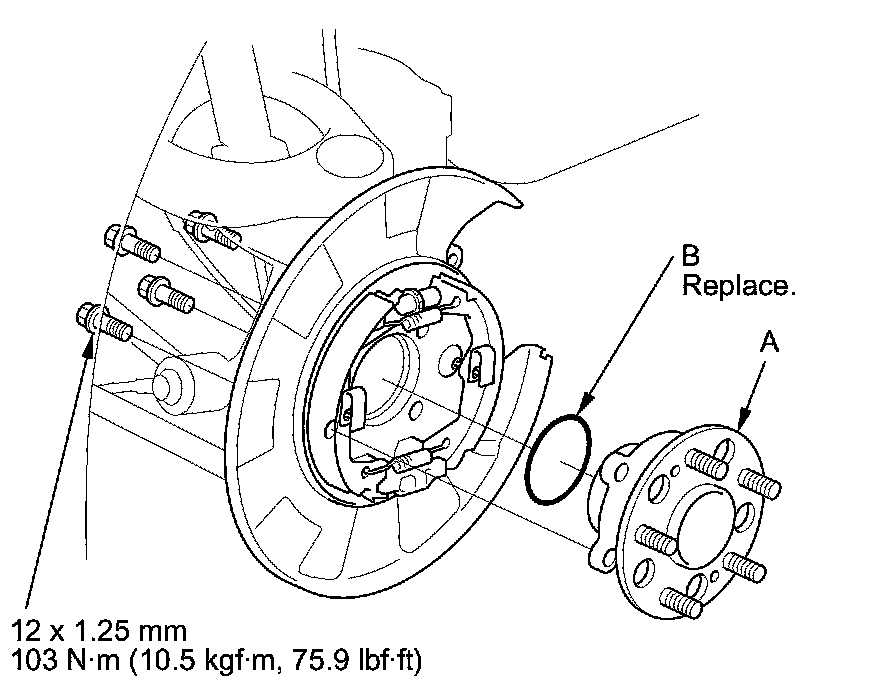 B
Replace.

A

12 x 1.25 mm
103 N·m (10.5 kgf·m, 75.9 lbf·ft)