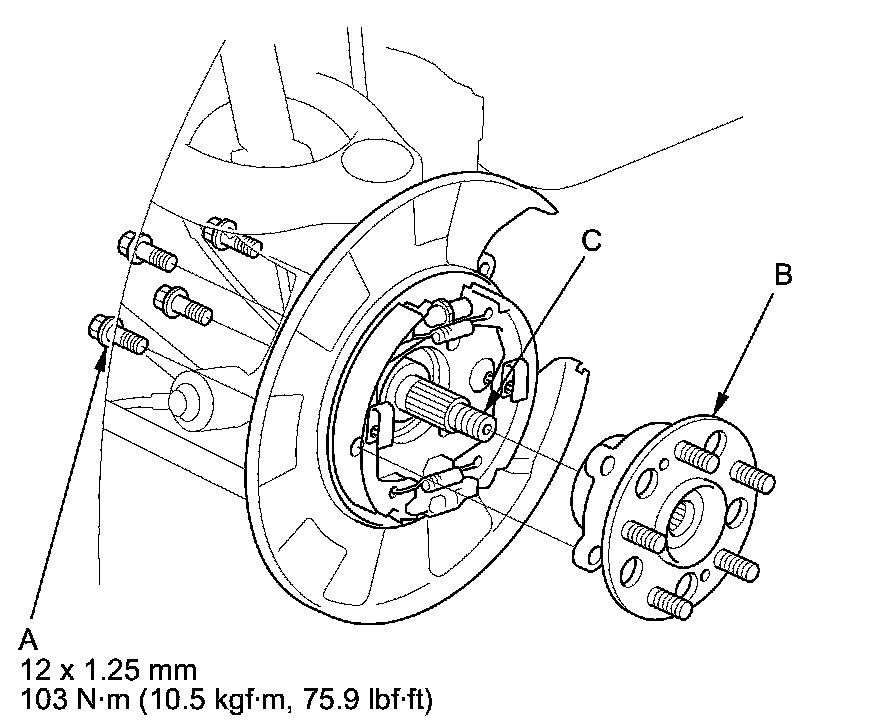 C

B

A
12 x 1.25 mm
103 N·m (10.5 kgf·m, 75.9 lbf·ft)