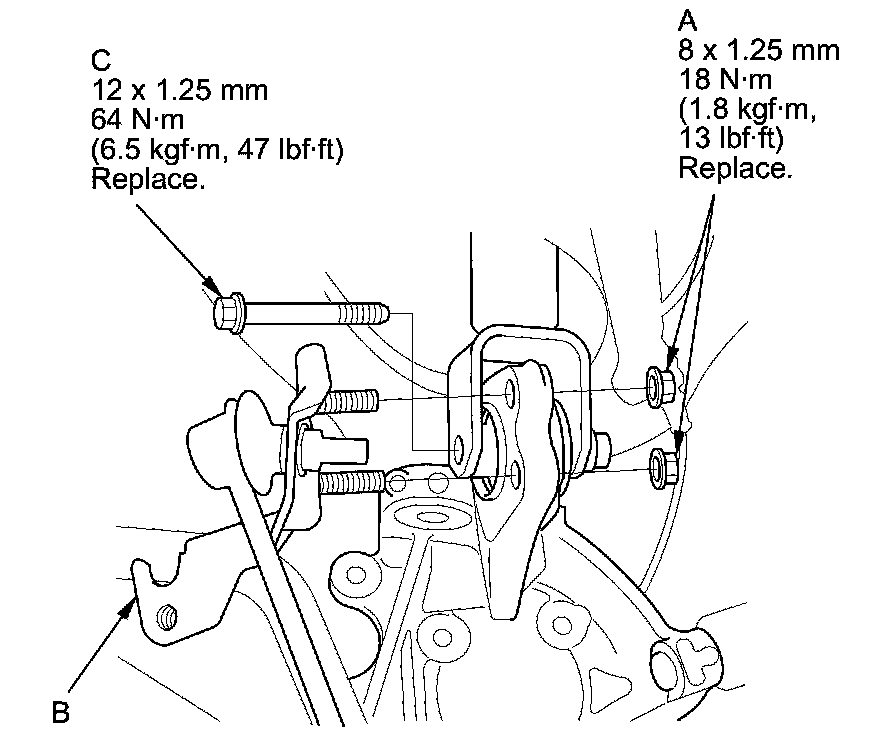 C
12 x 1.25 mm
64 N·m
(6.5 kgf·m, 47 lbf·ft)
Replace.

A
8 x 1.25 mm
18 N·m
(1.8 kgf·m,
13 lbf·ft)
Replace.

B