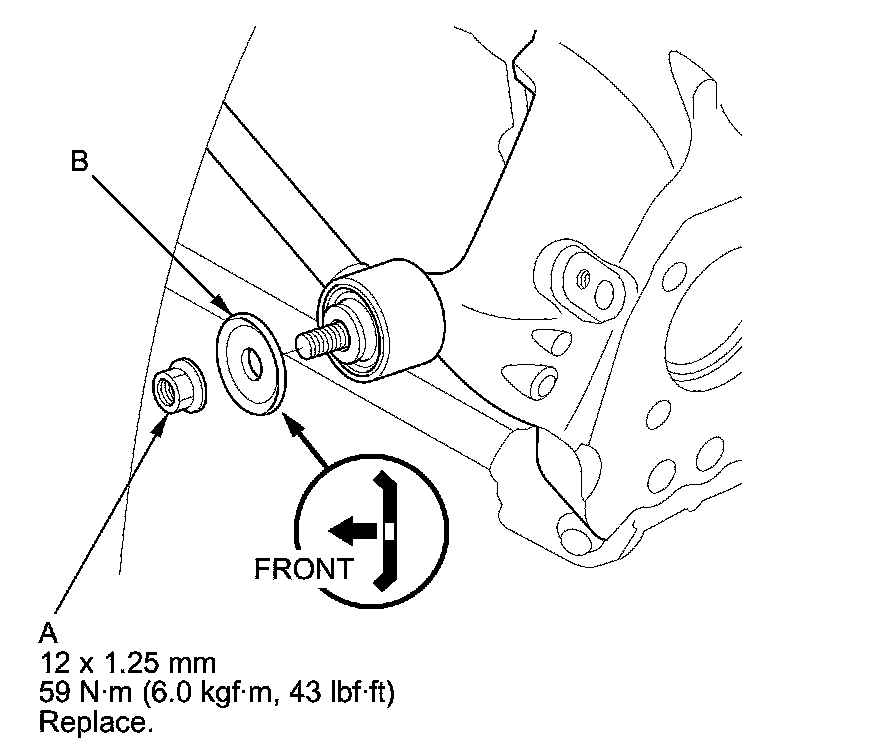 B

FRONT

A
12 x 1.25 mm
59 N·m (6.0 kgf·m, 43 lbf·ft)
Replace.