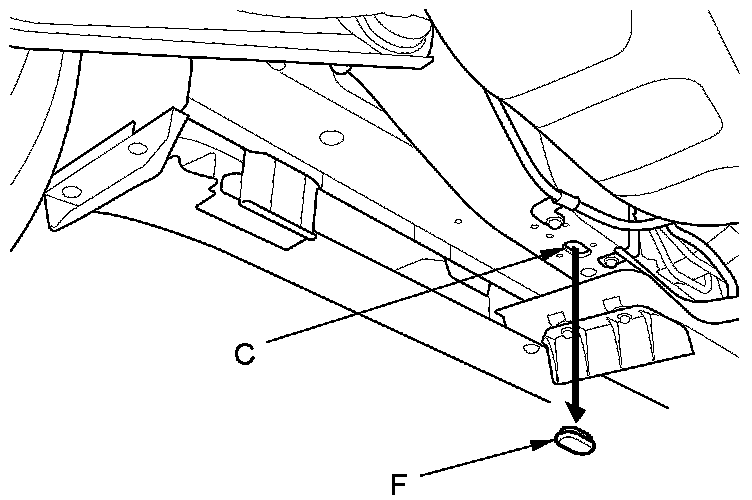 C

F