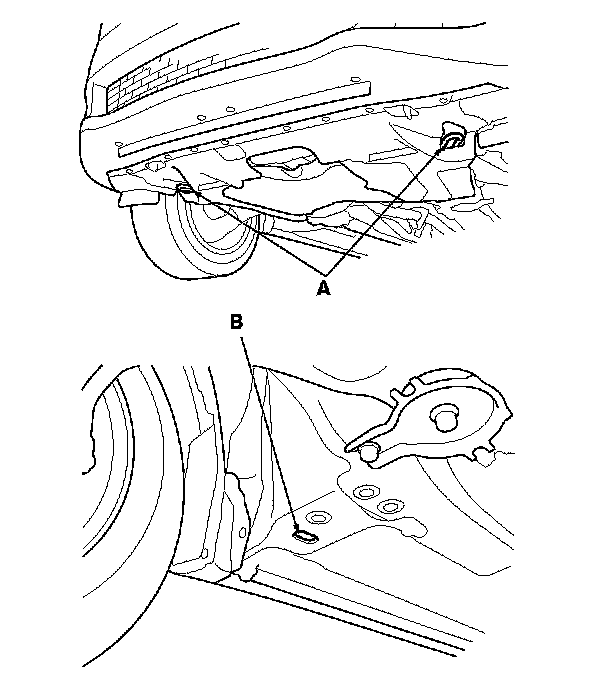 A

B