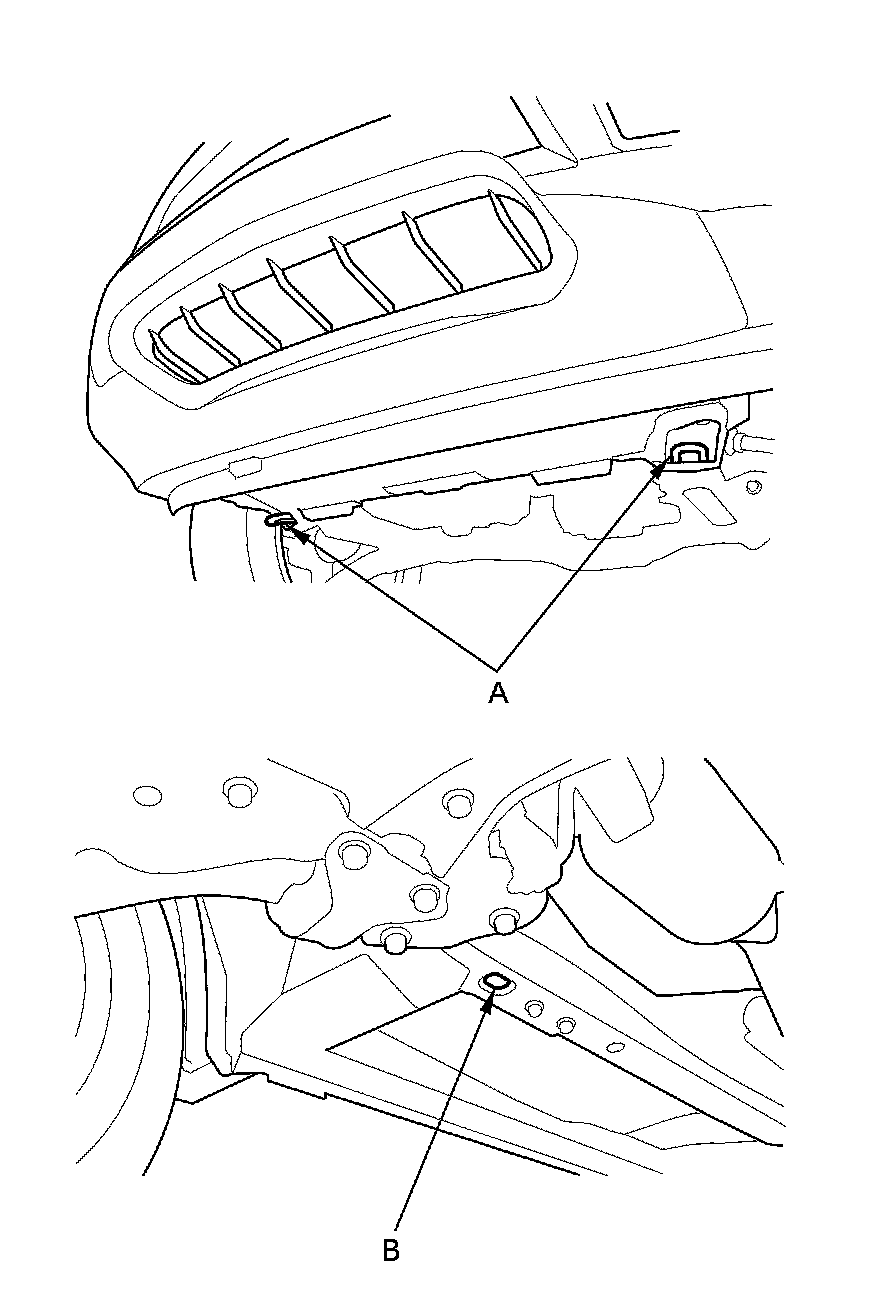 A

B