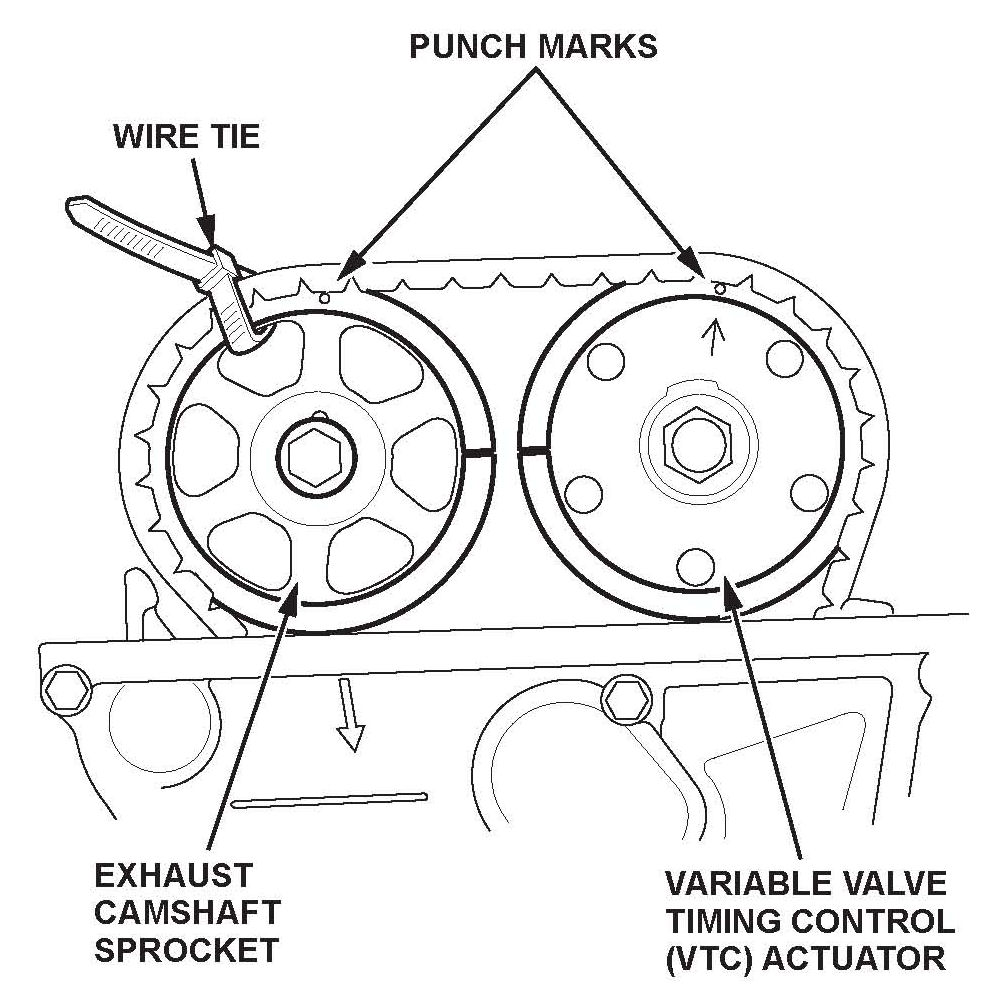 PUNCH MARKS

WIRE TIE

EXHAUST CAMSHAFT SPROCKET

VARIABLE VALVE TIMING CONTROL (VTC) ACTUATOR