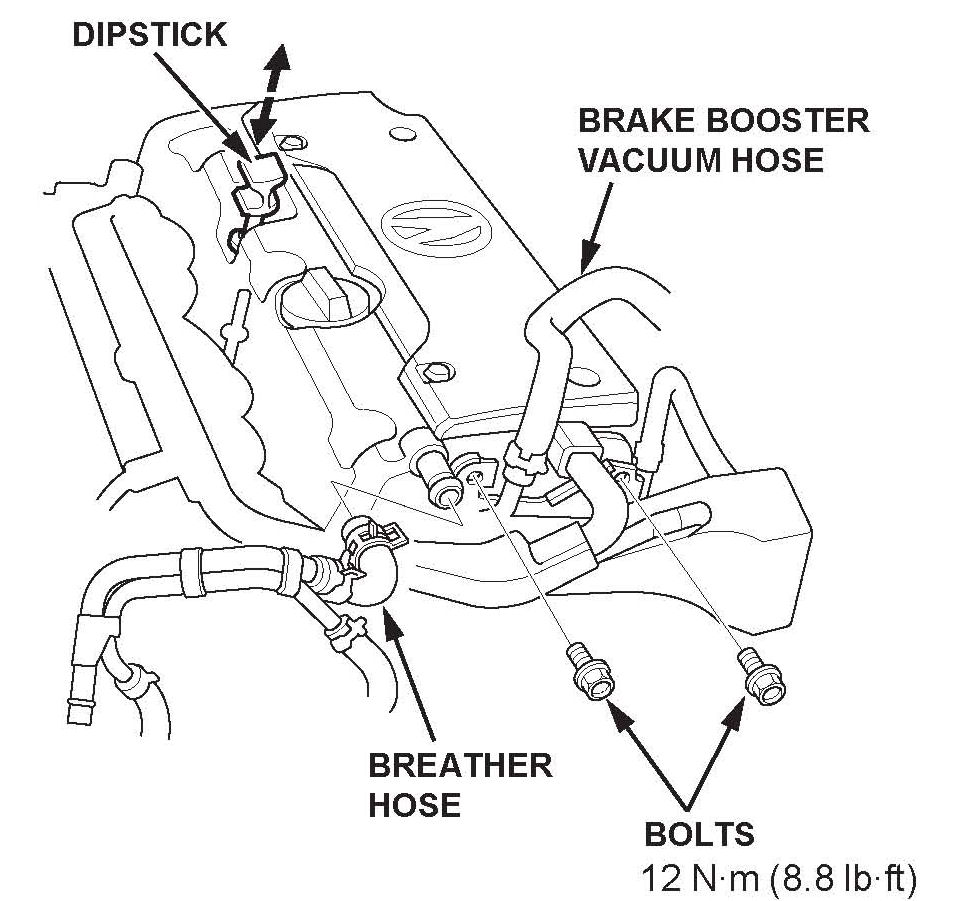 DIPSTICK

BRAKE BOOSTER VACUUM HOSE

BREATHER HOSE

BOLTS
12 N·m (8.8 lb·ft)