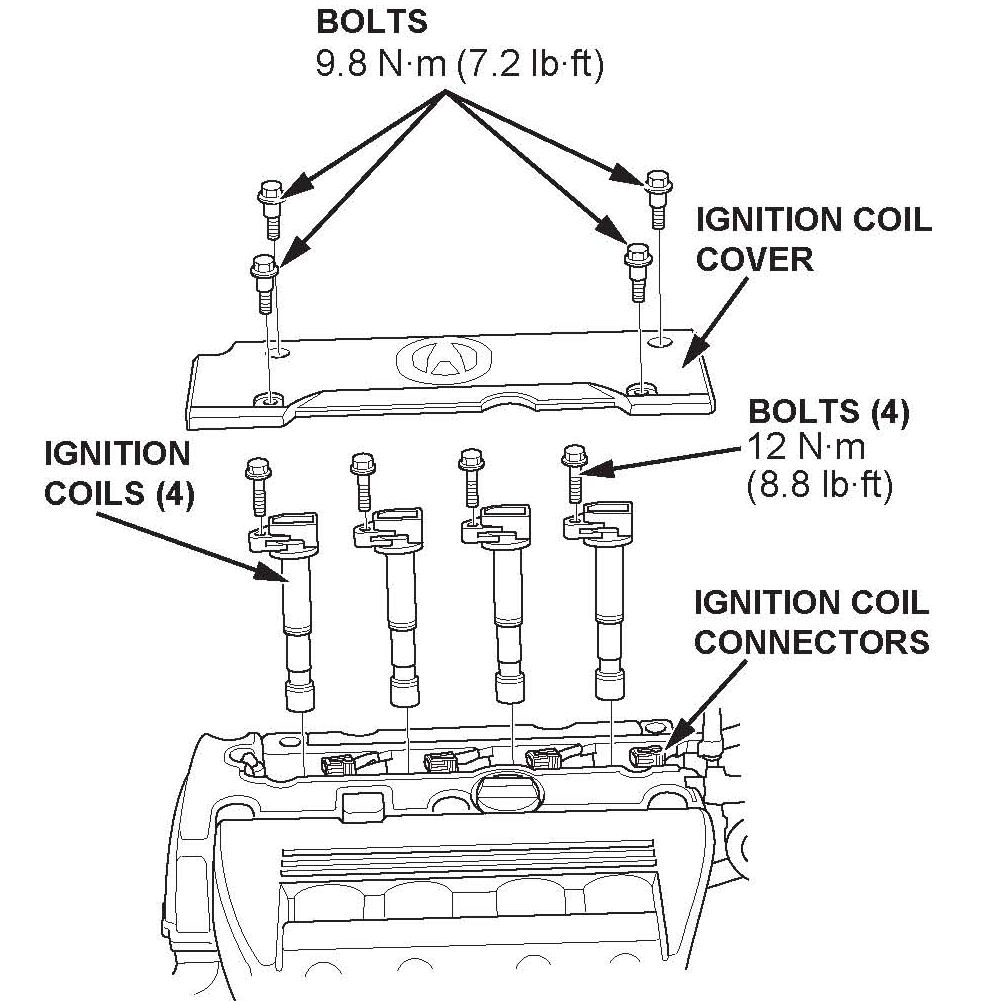 BOLTS
9.8 N·m (7.2 lb·ft)

IGNITION COIL
COVER

BOLTS (4)
12 N·m
(8.8 lb·ft)

IGNITION
COILS (4)

IGNITION COIL
CONNECTORS