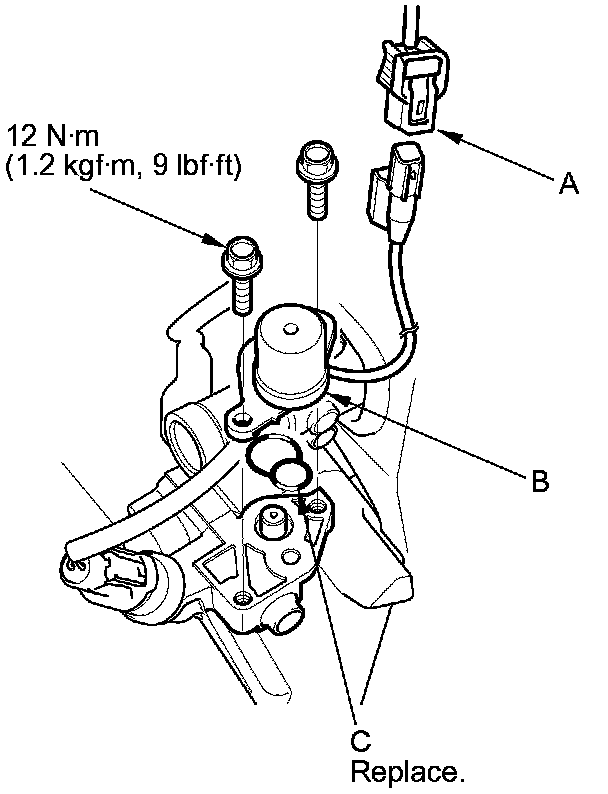 12 N·m
(1.2 kgf·m, 9 lbf·ft)

A

B

C
Replace.