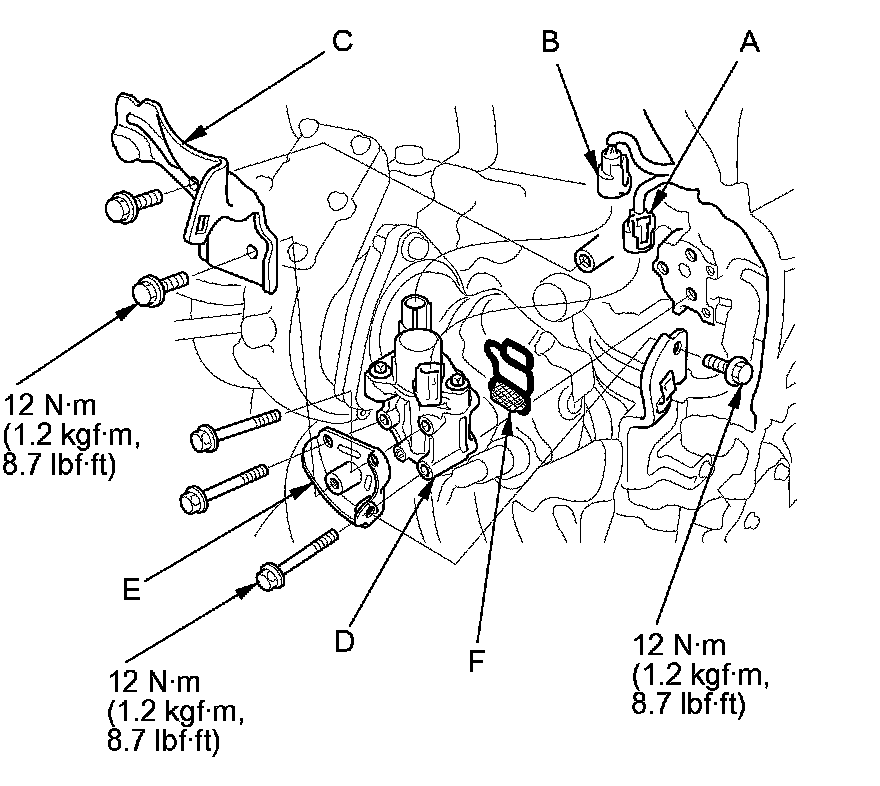 C

B

A

12 N·m
(1.2 kgf·m,
8.7 lbf·ft)

E

D

F

12 N·m
(1.2 kgf·m,
8.7 lbf·ft)

12 N·m
(1.2 kgf·m,
8.7 lbf·ft)