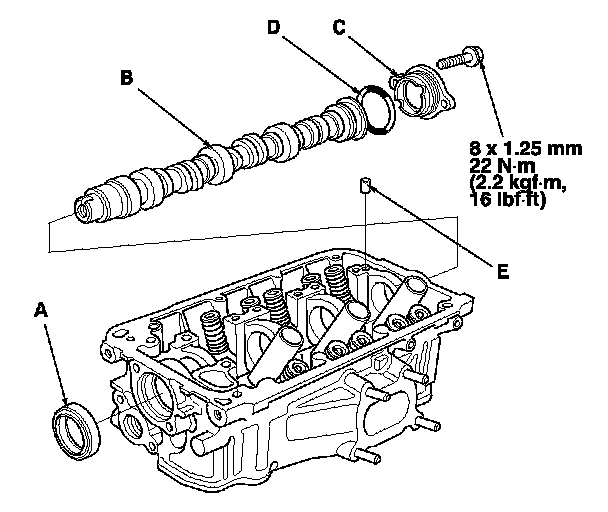 D
C
B
8 x 1.25 mm
22 N·m
(2.2 kgf·m,
16 lbf·ft)
E
A