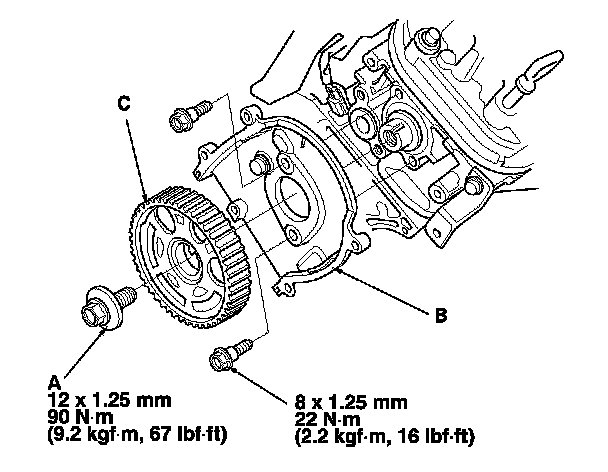 C

B

A
12 x 1.25 mm
90 N·m
(9.2 kgf·m, 67 lbf·ft)

8 x 1.25 mm
22 N·m
(2.2 kgf·m, 16 lbf·ft)