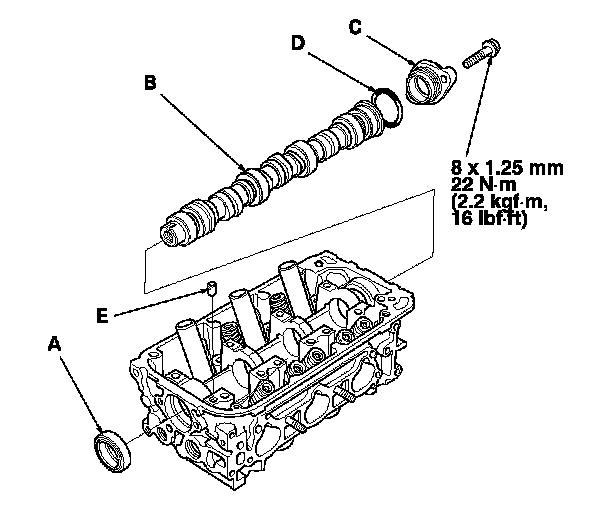 C
D
B
8 x 1.25 mm
22 N·m
(2.2 kgf·m,
16 lbf·ft)
E
A