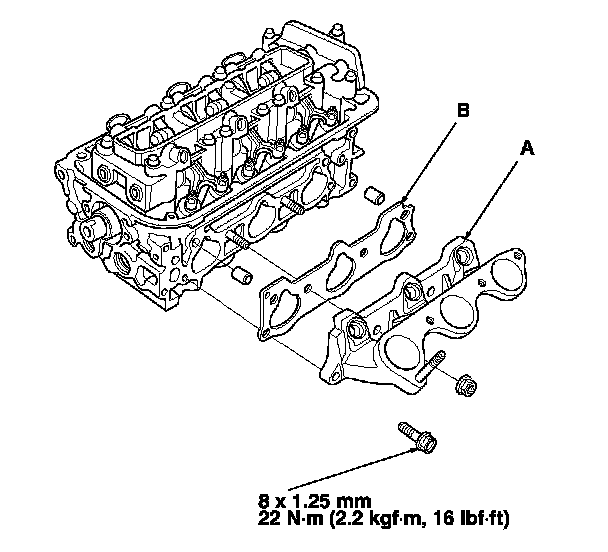 B

A

8 x 1.25 mm
22 N·m (2.2 kgf·m, 16 lbf·ft)