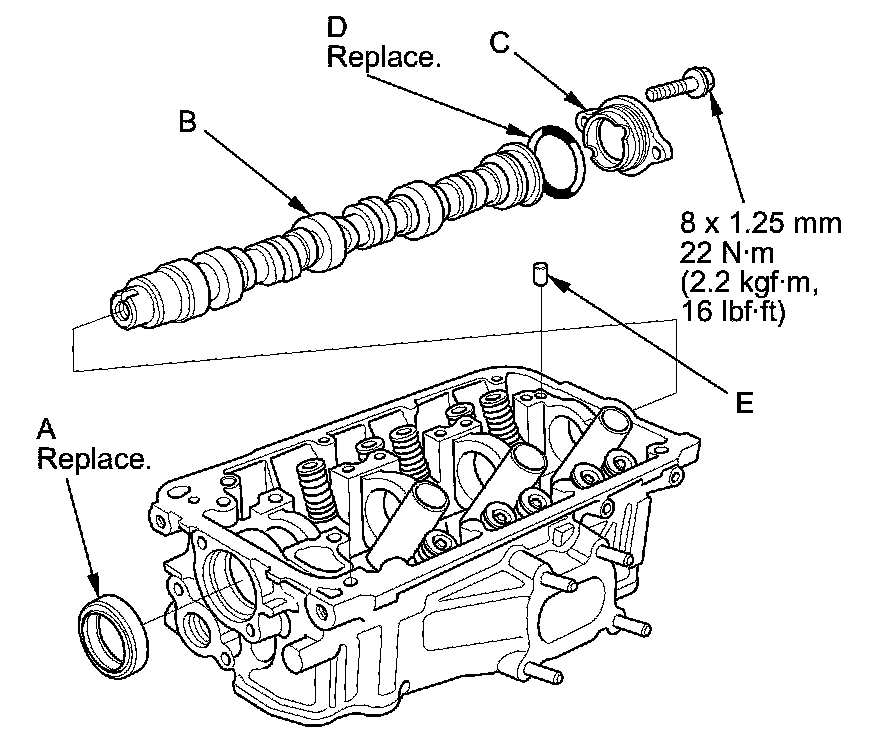 D
Replace.

C

B

8 x 1.25 mm
22 N·m
(2.2 kgf·m,
16 lbf·ft)

E

A
Replace.