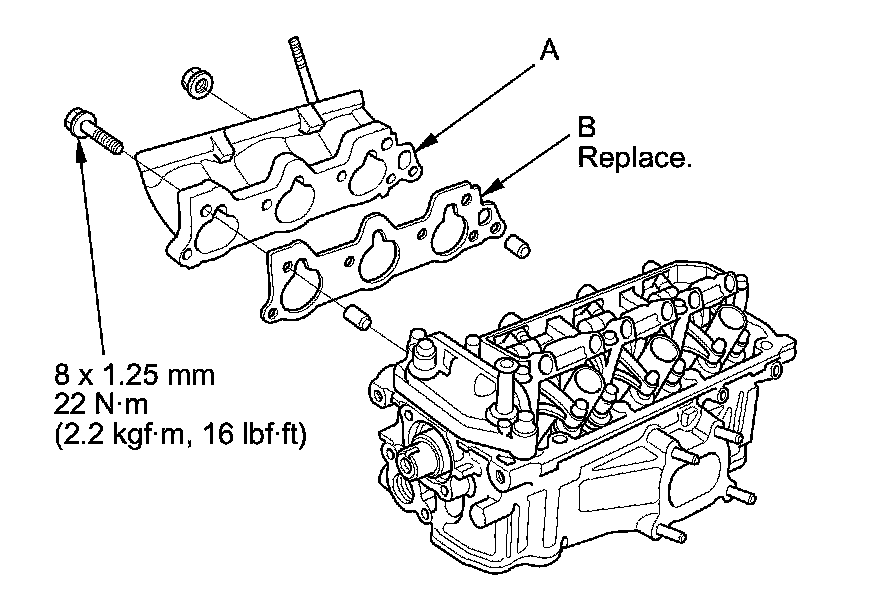 A

B
Replace.

8 x 1.25 mm
22 N·m
(2.2 kgf·m, 16 lbf·ft)