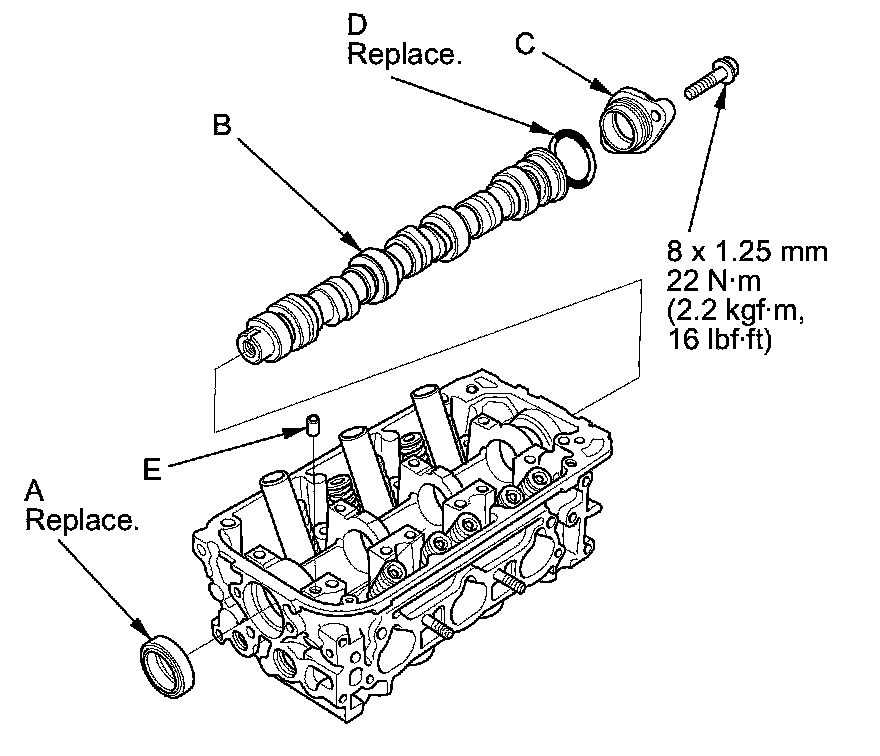 D
Replace.

C

B

8 x 1.25 mm
22 N·m
(2.2 kgf·m,
16 lbf·ft)

E

A
Replace.