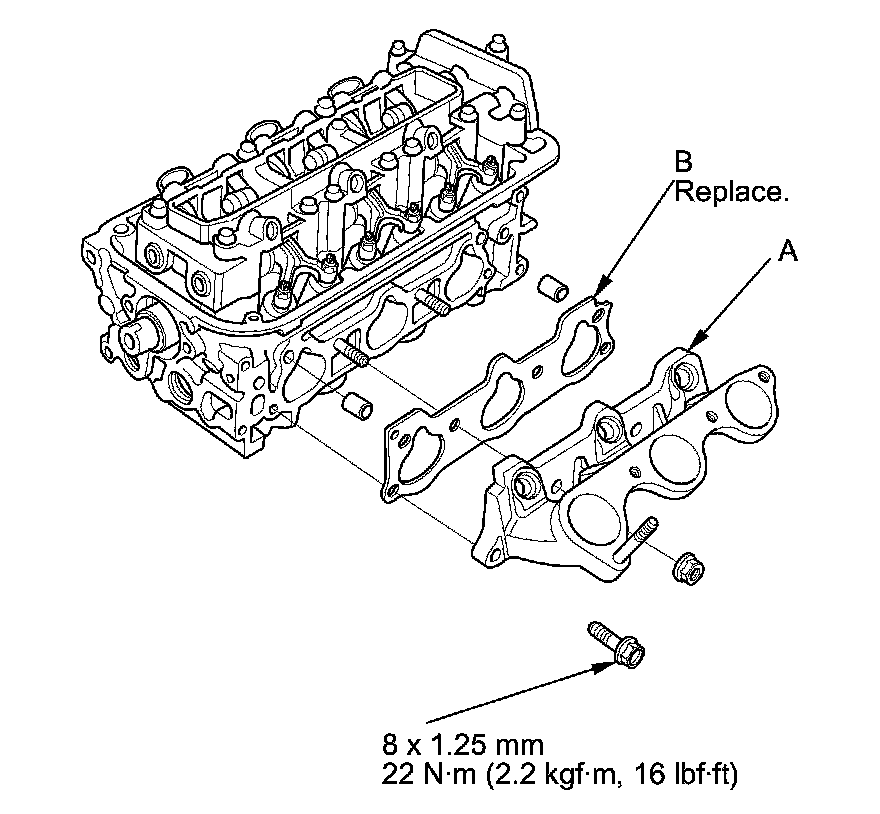 B
Replace.

A

8 x 1.25 mm
22 N·m (2.2 kgf·m, 16 lbf·ft)