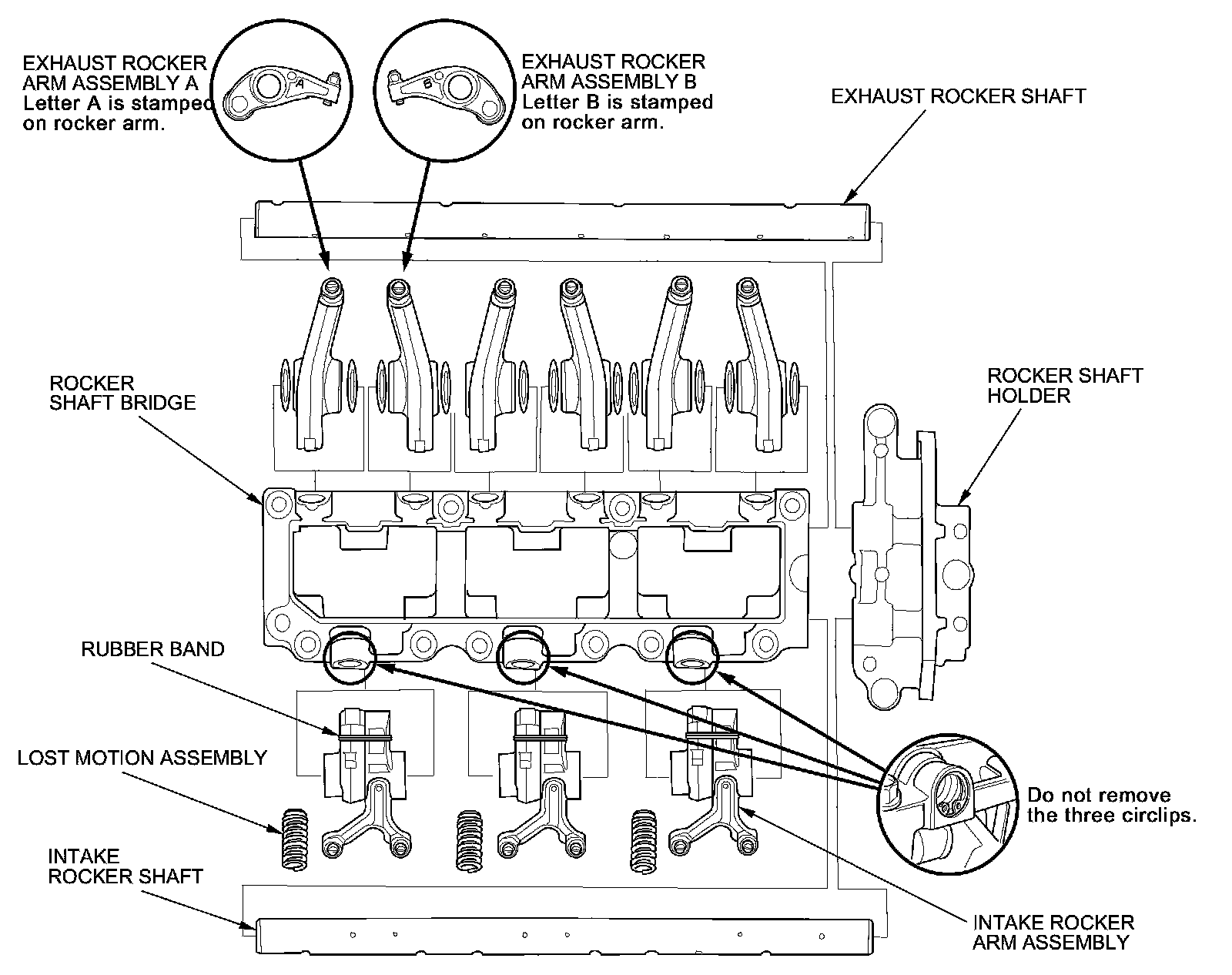 EXHAUST ROCKER ARM ASSEMBLY A
Letter A is stamped on rocker arm.

A

B

EXHAUST ROCKER ARM ASSEMBLY B
Letter B is stamped on rocker arm.

EXHAUST ROCKER SHAFT

ROCKER SHAFT BRIDGE

ROCKER SHAFT HOLDER

RUBBER BAND

LOST MOTION ASSEMBLY

Do not remove the three circlips.

INTAKE ROCKER SHAFT

INTAKE ROCKER ARM ASSEMBLY