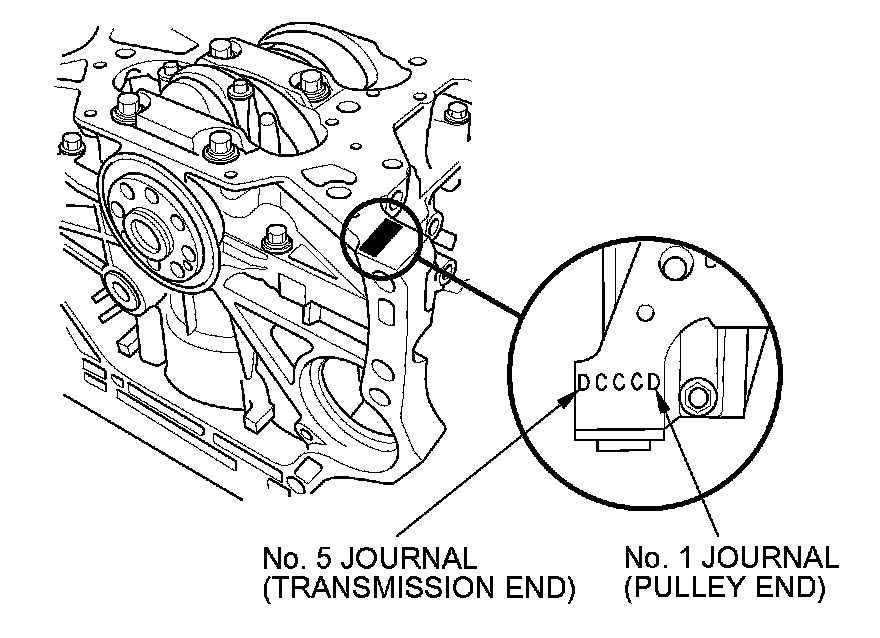 DCCCD

No. 5 JOURNAL
(TRANSMISSION END)

No. 1 JOURNAL
(PULLEY END)