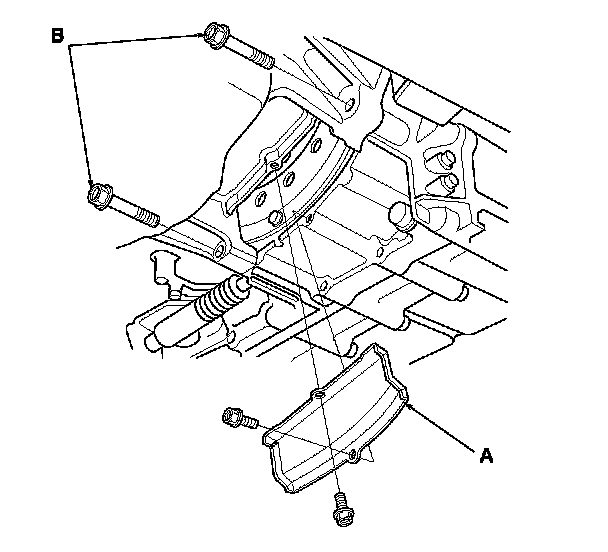 B

A