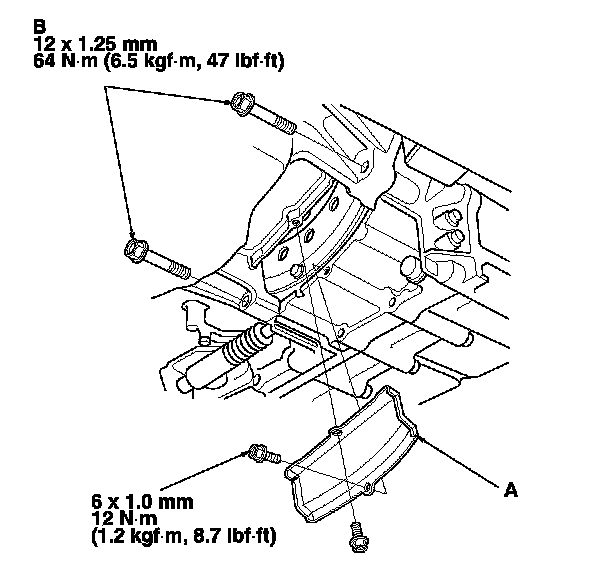 B
12 x 1.25 mm
64 N·m (6.5 kgf·m, 47 lbf·ft)

A

6 x 1.0 mm
12 N·m
(1.2 kgf·m, 8.7 lbf·ft)