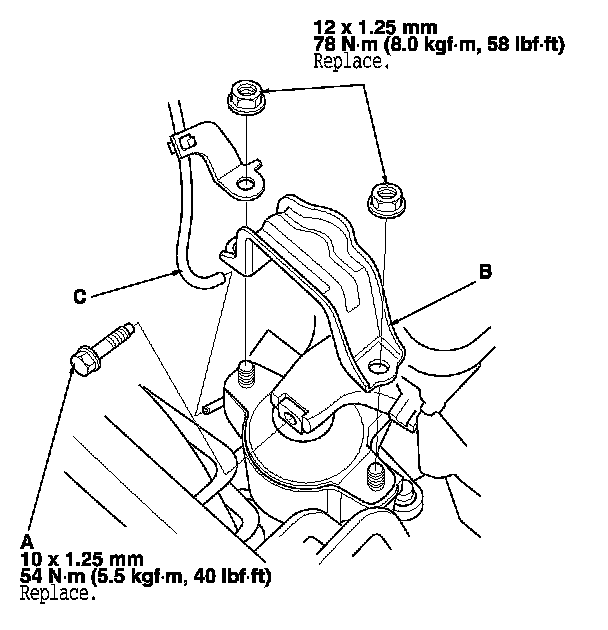 12 x 1.25 mm
78 N·m (8.0 kgf·m, 58 lbf·ft)
Replace.

B

C

A
10 x 1.25 mm
54 N·m (5.5 kgf·m, 40 lbf·ft)
Replace.