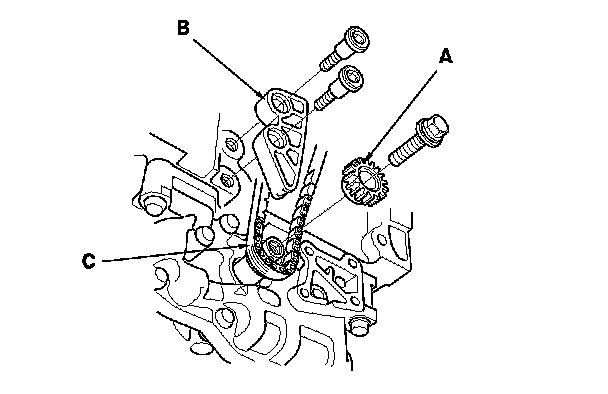 B
A
C