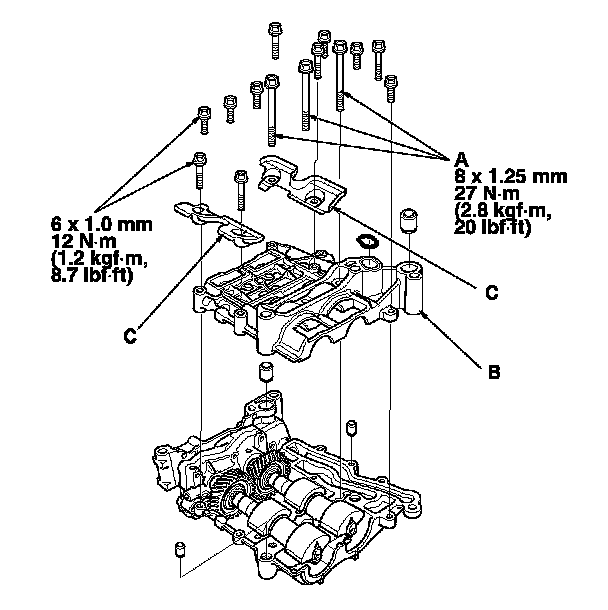 A
8 x 1.25 mm
27 N·m
(2.8 kgf·m,
20 lbf·ft)

6 x 1.0 mm
12 N·m
(1.2 kgf·m,
8.7 lbf·ft)

C

C

B