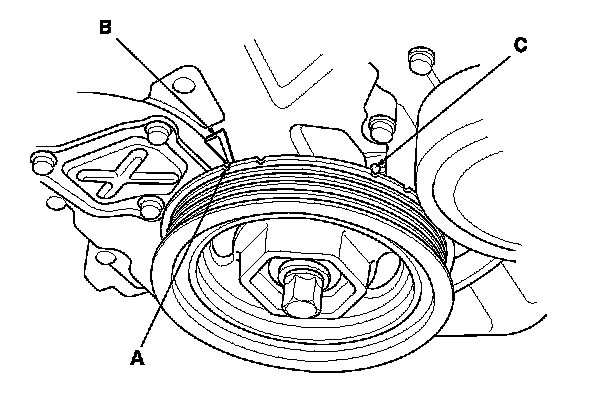 B
C
A