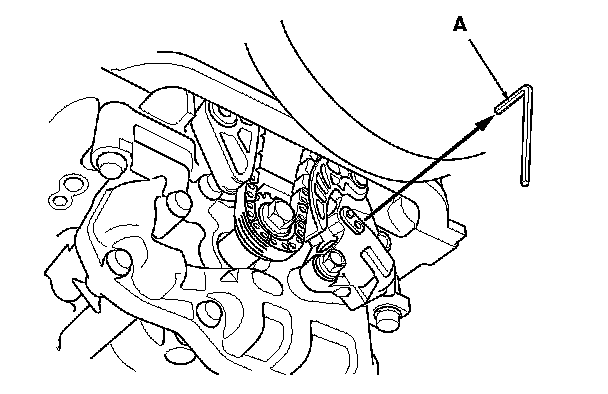 A