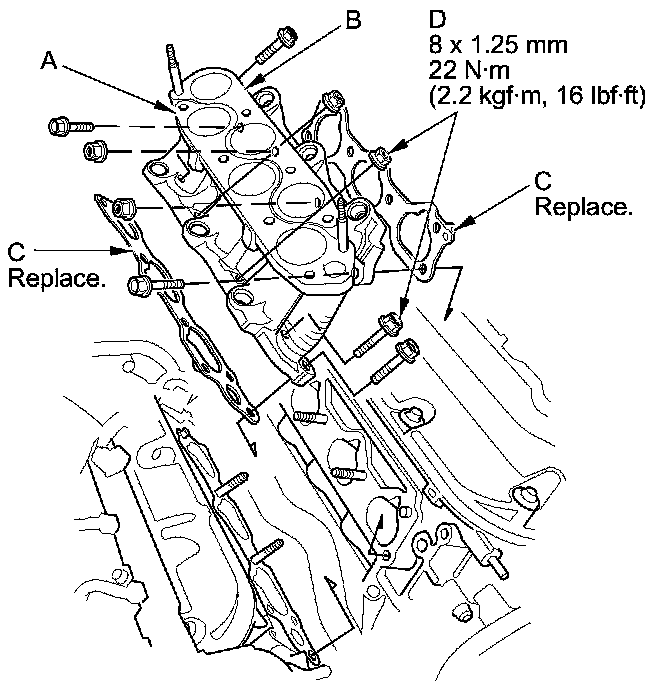 A

B

D
8 x 1.25 mm
22 N·m
(2.2 kgf·m, 16 lbf·ft)

C
Replace.

C
Replace.