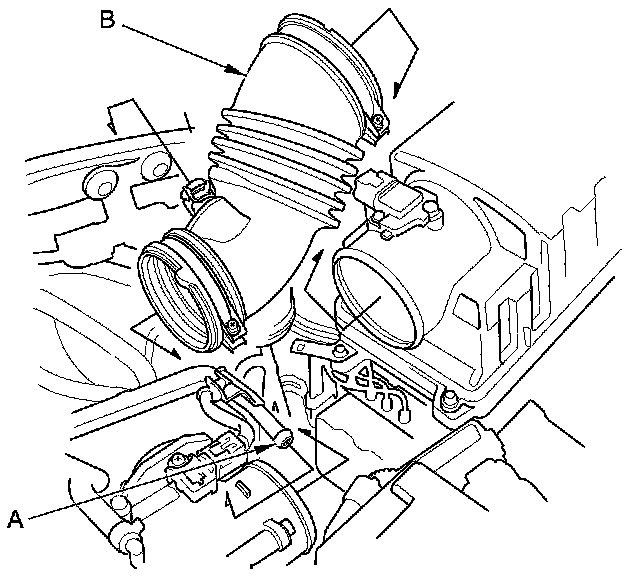 B

A