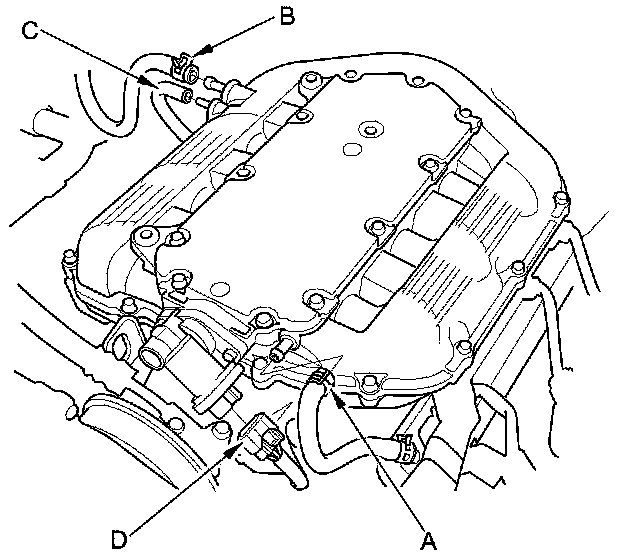 C
B
D
A