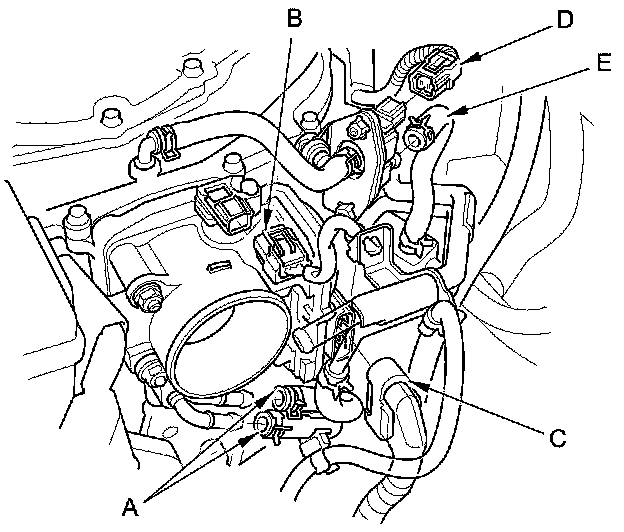 B
D
E
C
A