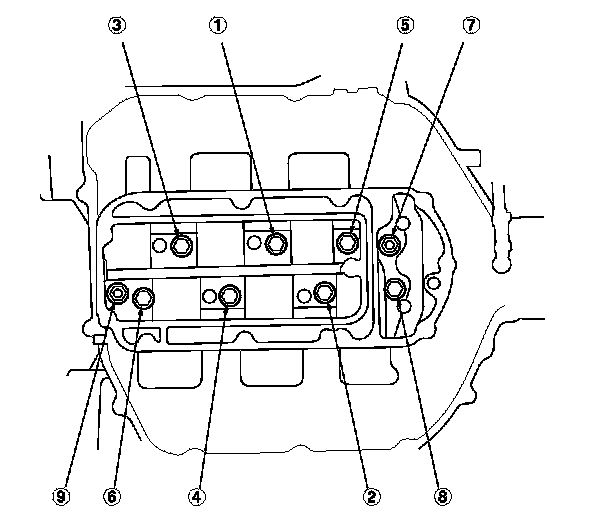 ③ ① ⑤ ⑦

⑨ ⑥ ④ ② ⑧