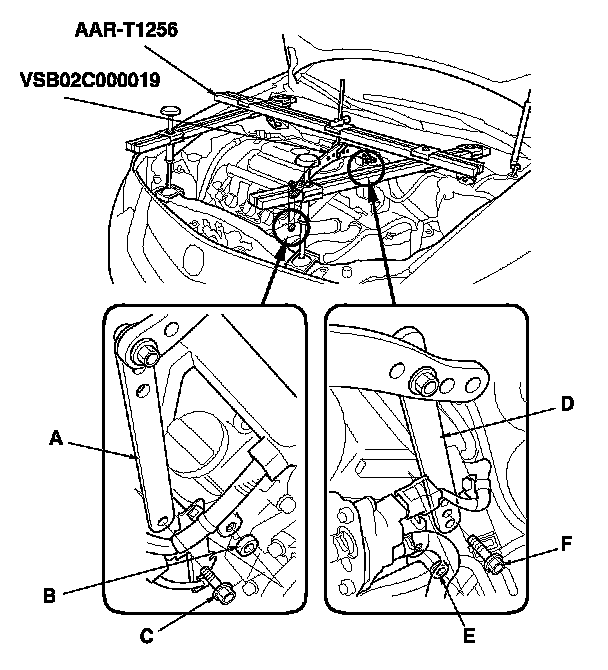 AAR-T1256
VSB02C000019
A
B
C
D
E
F