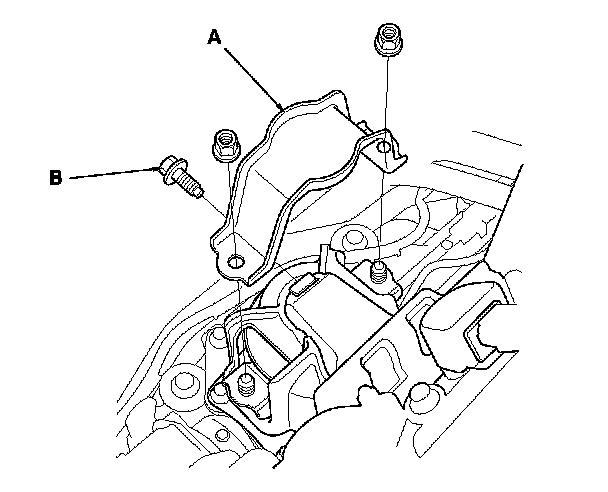 A
B