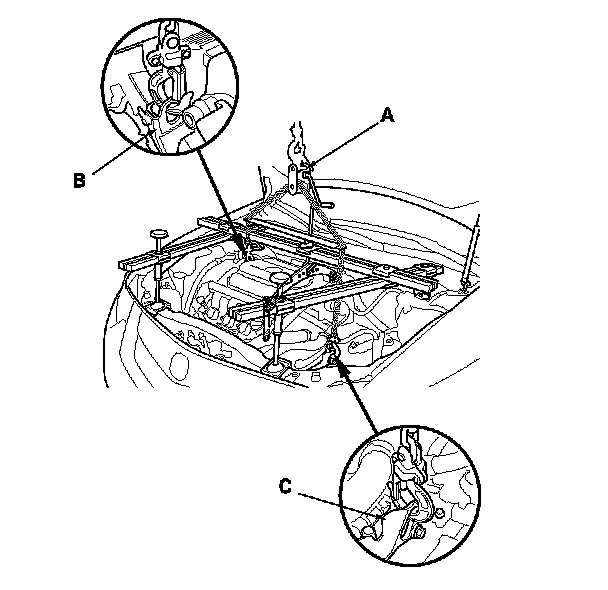 A
B
C