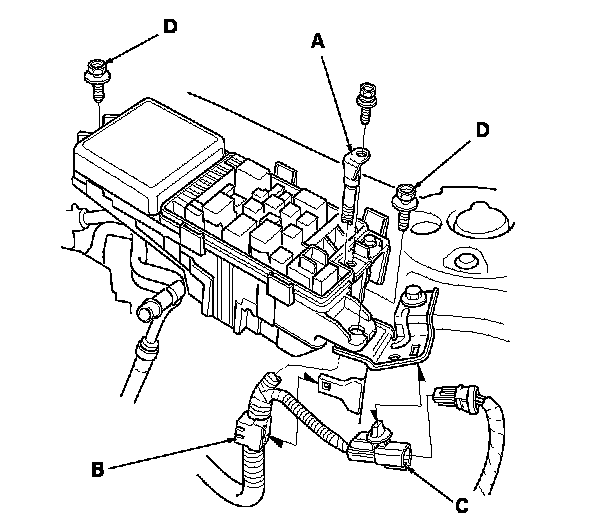 D
A
D
B
C