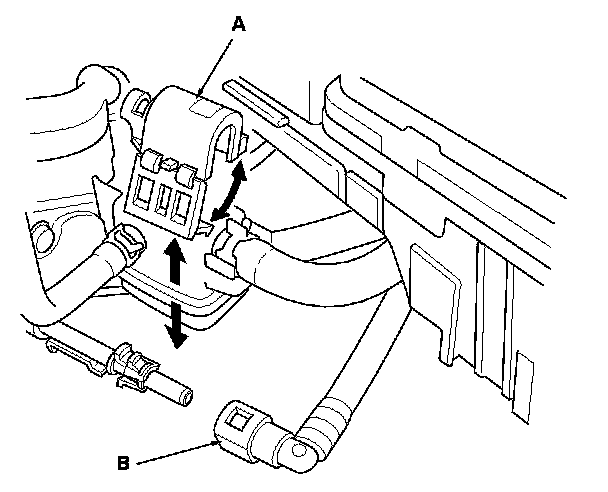 A

B